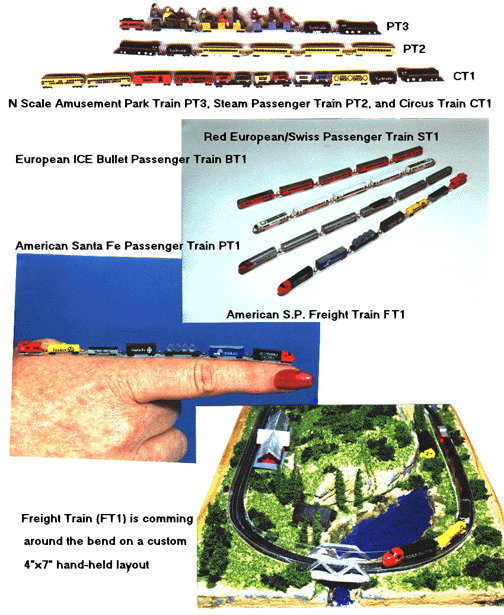 PT3

PT2

CT1

N Scale Amusement Park Train PT3, Steam Passenger Train PT2, and Circus Train CT1

Red European/Swiss Passenger Train ST1

European ICE Bullet Passenger Train BT1

American Santa Fe Passenger Train PT1

American S.P. Freight Train FT1

Freight Train (FT1) is comming around the bend on a custom 4"x7" hand-held layout